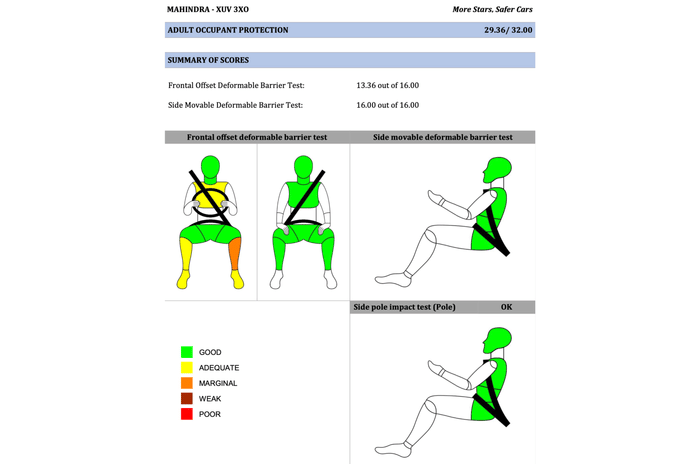 MAHINDRA - XUV 3XO

More Stars, Safer Cars

ADULT OCCUPANT PROTECTION 29.36/ 32.00

SUMMARY OF SCORES

Frontal Offset Deformable Barrier Test: 13.36 out of 16.00

Side Movable Deformable Barrier Test: 16.00 out of 16.00

Frontal offset deformable barrier test

Side movable deformable barrier test

Side pole impact test (Pole) OK

GOOD
ADEQUATE
MARGINAL
WEAK
POOR